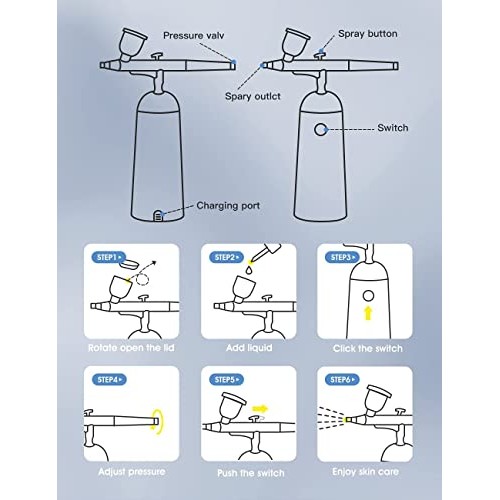 Pressure valv

Spray button

Spary outlct

Switch

Charging port

STEP1

Rotate open the lid

STEP2

Add liquid

STEP3

Click the switch

STEP4

Adjust pressure

STEP5

Push the switch

STEP6

Enjoy skin care