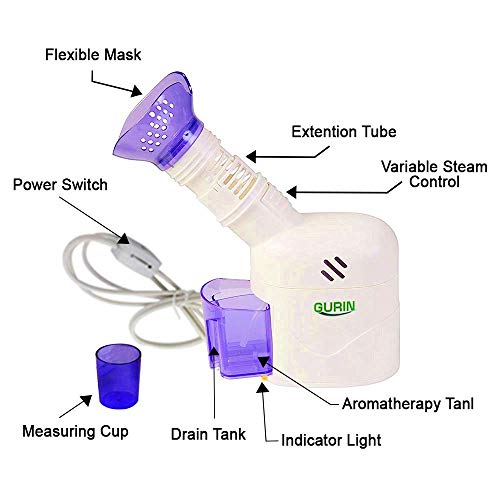 Flexible Mask

Extention Tube

Variable Steam Control

Power Switch

GURIN

Aromatherapy Tanl

Measuring Cup

Drain Tank

Indicator Light