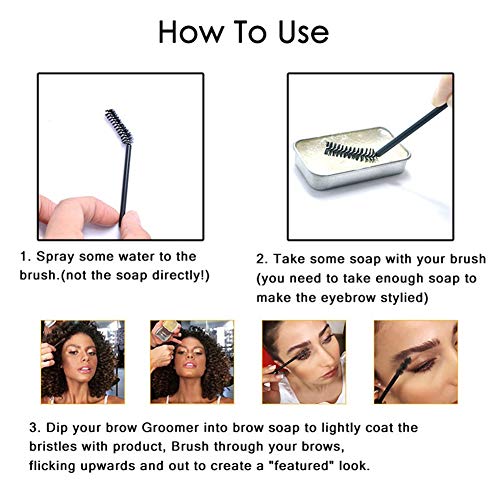 How To Use

1. Spray some water to the brush.(not the soap directly!)

2. Take some soap with your brush (you need to take enough soap to make the eyebrow stylied)

3. Dip your brow Groomer into brow soap to lightly coat the bristles with product, Brush through your brows, flicking upwards and out to create a "featured" look.