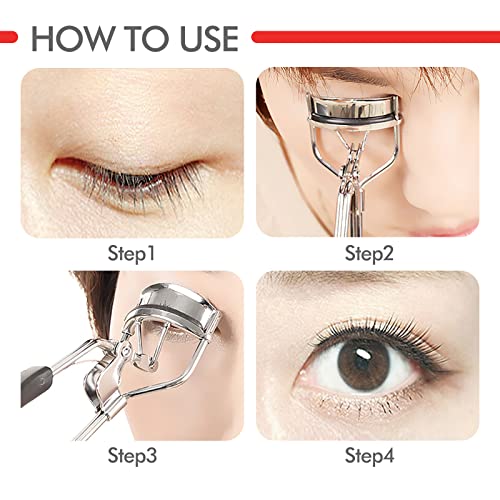 HOW TO USE

Step1

Step2

Step3

Step4