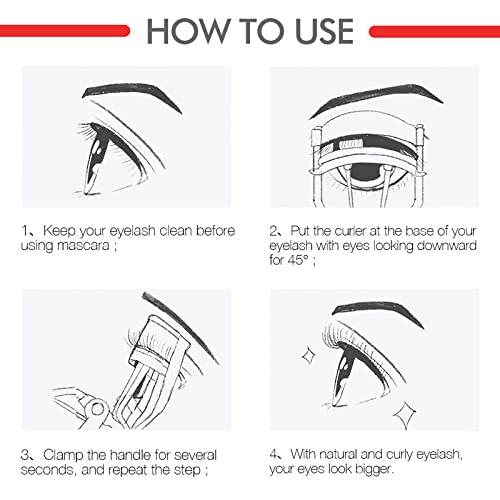 HOW TO USE

1、Keep your eyelash clean before using mascara ;

2、Put the curler at the base of your eyelash with eyes looking downward for 45° ;

3、Clamp the handle for several seconds, and repeat the step ;

4、With natural and curly eyelash, your eyes look bigger.