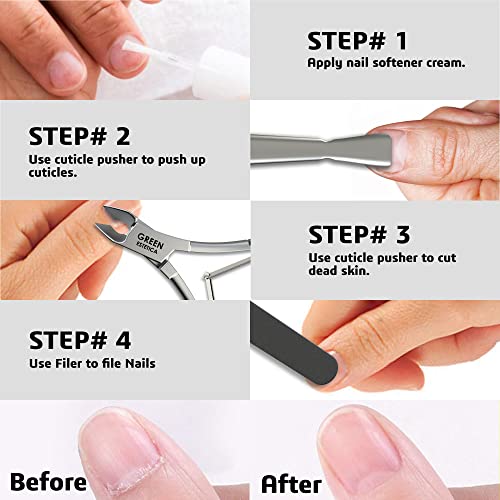 STEP# 1
Apply nail softener cream.

STEP# 2
Use cuticle pusher to push up cuticles.

GREEN
ESTETICA

STEP# 3
Use cuticle pusher to cut dead skin.

STEP# 4
Use Filer to file Nails

Before

After