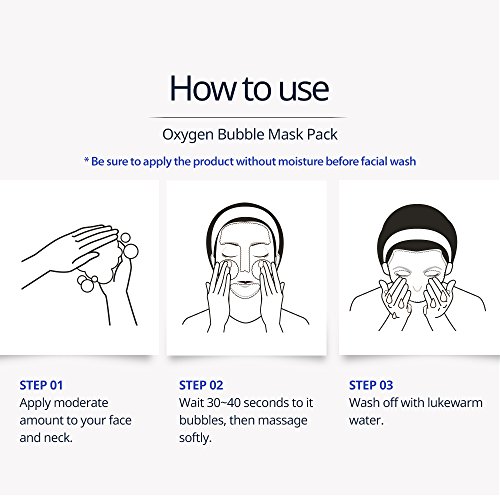 How to use

Oxygen Bubble Mask Pack

* Be sure to apply the product without moisture before facial wash

STEP 01
Apply moderate amount to your face and neck.

STEP 02
Wait 30~40 seconds to it bubbles, then massage softly.

STEP 03
Wash off with lukewarm water.