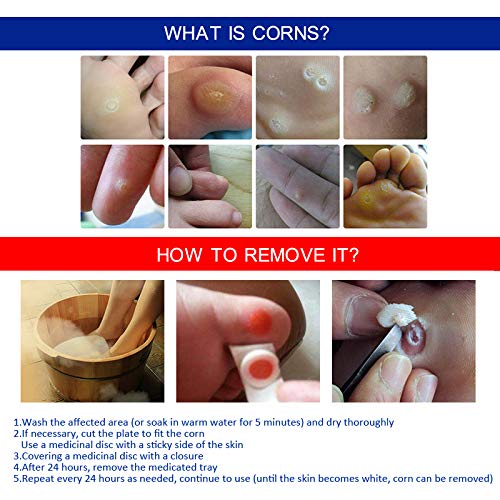 WHAT IS CORNS?

HOW TO REMOVE IT?

1.Wash the affected area (or soak in warm water for 5 minutes) and dry thoroughly
2.If necessary, cut the plate to fit the corn
Use a medicinal disc with a sticky side of the skin
3.Covering a medicinal disc with a closure
4.After 24 hours, remove the medicated tray
5.Repeat every 24 hours as needed, continue to use (until the skin becomes white, corn can be removed)