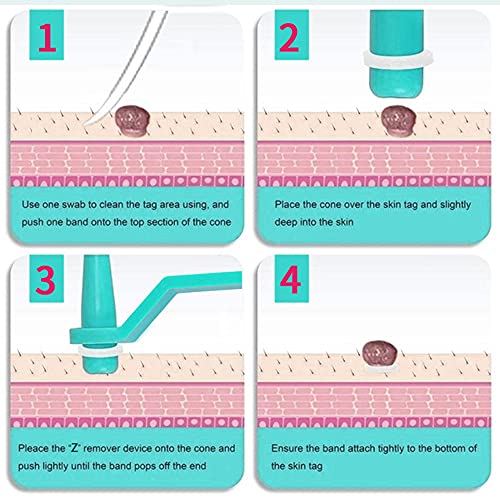 1

Use one swab to clean the tag area using, and push one band onto the top section of the cone

2

Place the cone over the skin tag and slightly deep into the skin

3

Pleace the "Z" remover device onto the cone and push lightly until the band pops off the end

4

Ensure the band attach tightly to the bottom of the skin tag