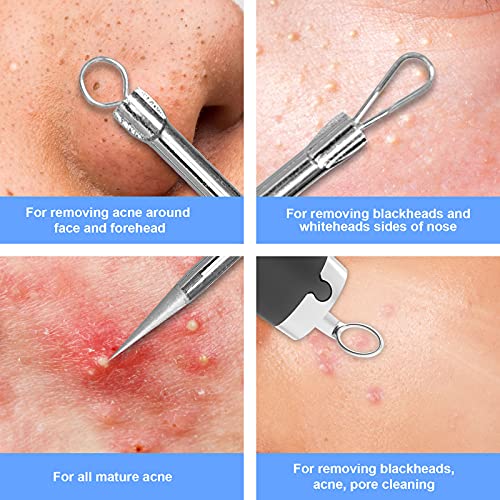 For removing acne around face and forehead

For removing blackheads and whiteheads sides of nose

For all mature acne

For removing blackheads, acne, pore cleaning