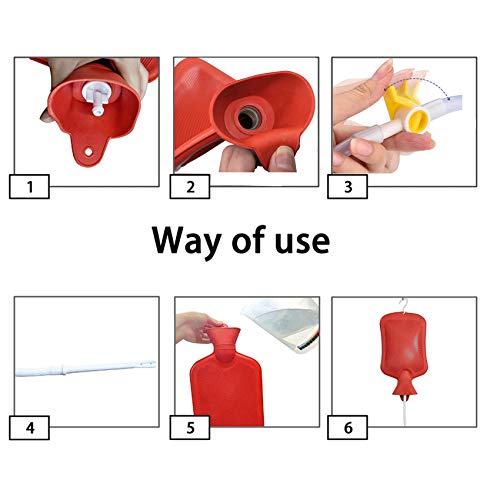 1

2

3

Way of use

4

5

6