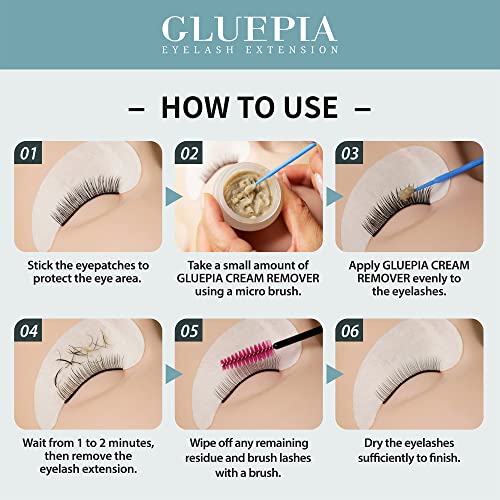 GLUEPIA
EYELASH EXTENSION

– HOW TO USE –

01
Stick the eyepatches to protect the eye area.

02
Take a small amount of GLUEPIA CREAM REMOVER using a micro brush.

03
Apply GLUEPIA CREAM REMOVER evenly to the eyelashes.

04
Wait from 1 to 2 minutes, then remove the eyelash extension.

05
Wipe off any remaining residue and brush lashes with a brush.

06
Dry the eyelashes sufficiently to finish.