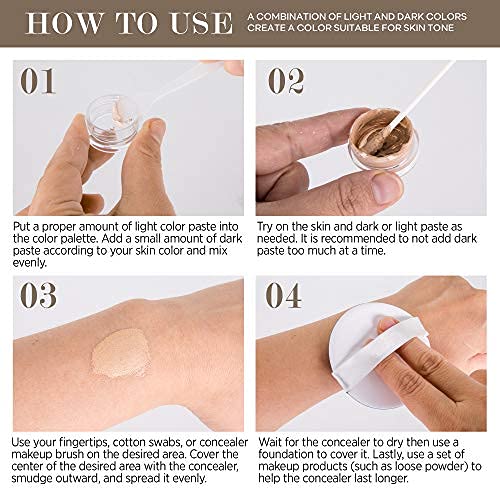 HOW TO USE

A COMBINATION OF LIGHT AND DARK COLORS CREATE A COLOR SUITABLE FOR SKIN TONE

01

Put a proper amount of light color paste into the color palette. Add a small amount of dark paste according to your skin color and mix evenly.

02

Try on the skin and dark or light paste as needed. It is recommended to not add dark paste too much at a time.

03

Use your fingertips, cotton swabs, or concealer makeup brush on the desired area. Cover the center of the desired area with the concealer, smudge outward, and spread it evenly.

04

Wait for the concealer to dry then use a foundation to cover it. Lastly, use a set of makeup products (such as loose powder) to help the concealer last longer.