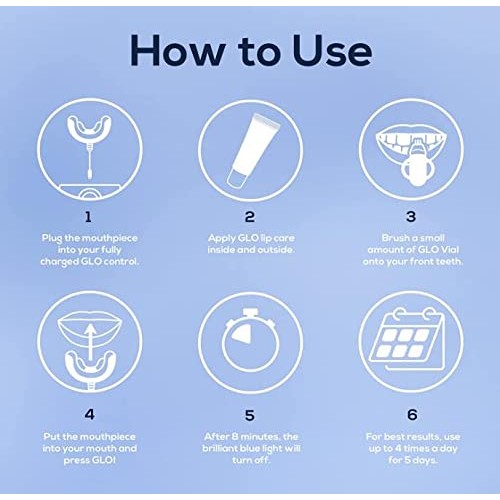 How to Use

1

Plug the mouthpiece into your fully charged GLO control.

2

Apply GLO lip care inside and outside.

3

Brush a small amount of GLO Vial onto your front teeth.

4

Put the mouthpiece into your mouth and press GLO!

5

After 8 minutes, the brilliant blue light will turn off.

6

For best results, use up to 4 times a day for 5 days.