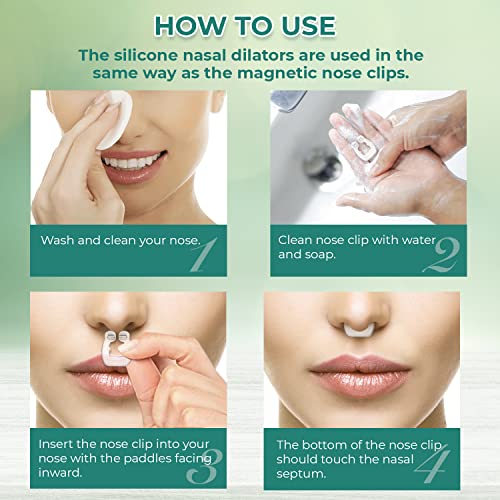 HOW TO USE

The silicone nasal dilators are used in the same way as the magnetic nose clips.

Wash and clean your nose. 1

Clean nose clip with water and soap. 2

Insert the nose clip into your nose with the paddles facing inward. 3

The bottom of the nose clip should touch the nasal septum. 4