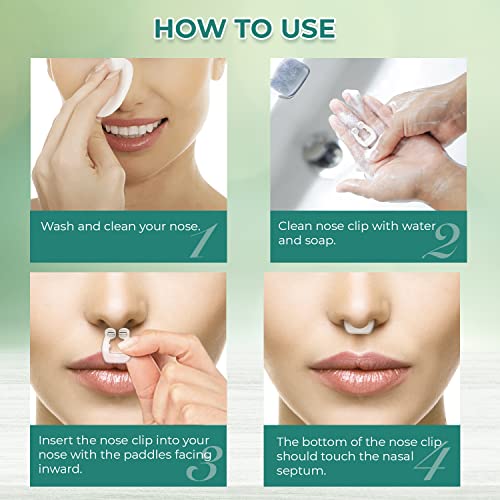 HOW TO USE

Wash and clean your nose. 1

Clean nose clip with water and soap. 2

Insert the nose clip into your nose with the paddles facing inward. 3

The bottom of the nose clip should touch the nasal septum. 4