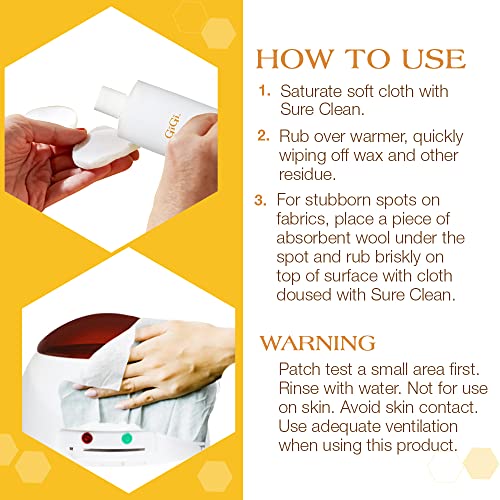 GiGi.

HOW TO USE

1. Saturate soft cloth with Sure Clean.

2. Rub over warmer, quickly wiping off wax and other residue.

3. For stubborn spots on fabrics, place a piece of absorbent wool under the spot and rub briskly on top of surface with cloth doused with Sure Clean.

WARNING

Patch test a small area first. Rinse with water. Not for use on skin. Avoid skin contact. Use adequate ventilation when using this product.