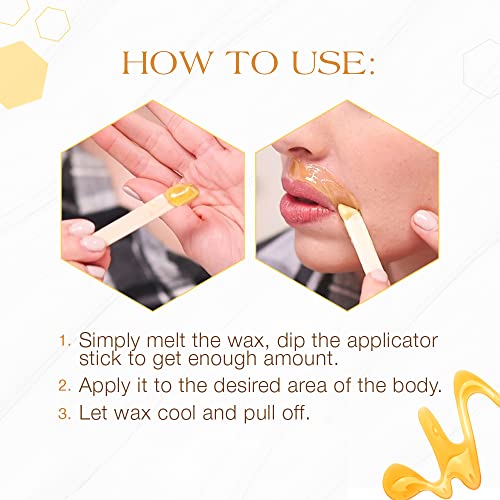 HOW TO USE:

1. Simply melt the wax, dip the applicator stick to get enough amount.
2. Apply it to the desired area of the body.
3. Let wax cool and pull off.