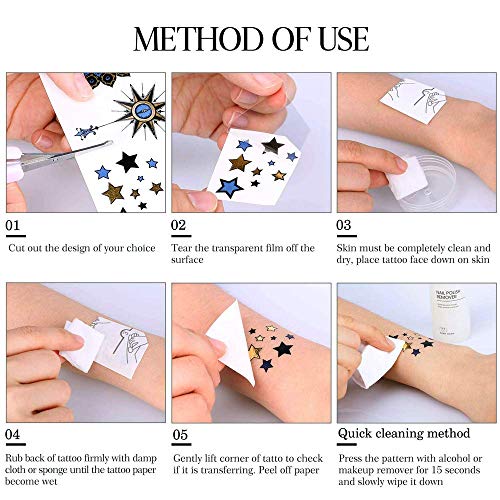 METHOD OF USE

01

Cut out the design of your choice

02

Tear the transparent film off the surface

03

Skin must be completely clean and dry, place tattoo face down on skin

NAIL POLISH REMOVER

04

Rub back of tattoo firmly with damp cloth or sponge until the tattoo paper become wet

05

Gently lift corner of tatto to check if it is transferring. Peel off paper

Quick cleaning method

Press the pattern with alcohol or makeup remover for 15 seconds and slowly wipe it down