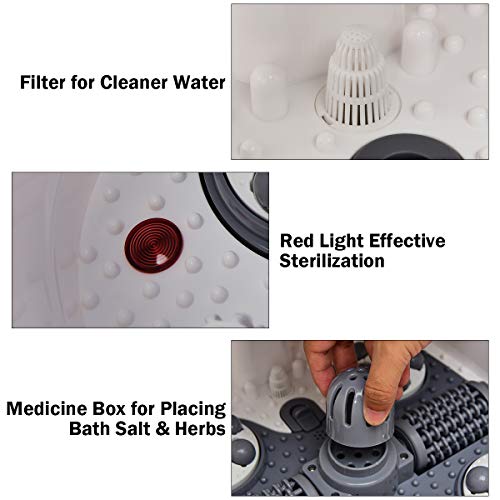 Filter for Cleaner Water

Red Light Effective Sterilization

Medicine Box for Placing Bath Salt & Herbs