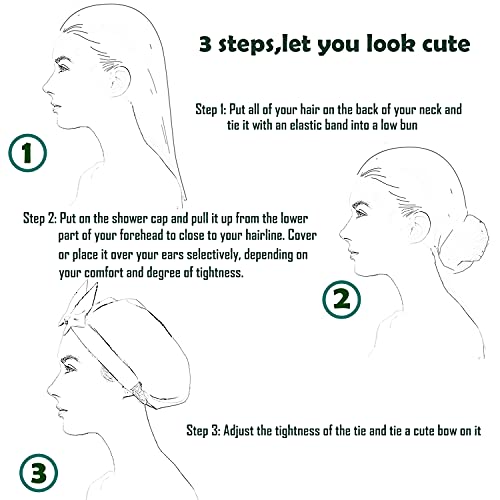 3 steps,let you look cute

Step 1: Put all of your hair on the back of your neck and tie it with an elastic band into a low bun

1

Step 2: Put on the shower cap and pull it up from the lower part of your forehead to close to your hairline. Cover or place it over your ears selectively, depending on your comfort and degree of tightness.

2

Step 3: Adjust the tightness of the tie and tie a cute bow on it

3