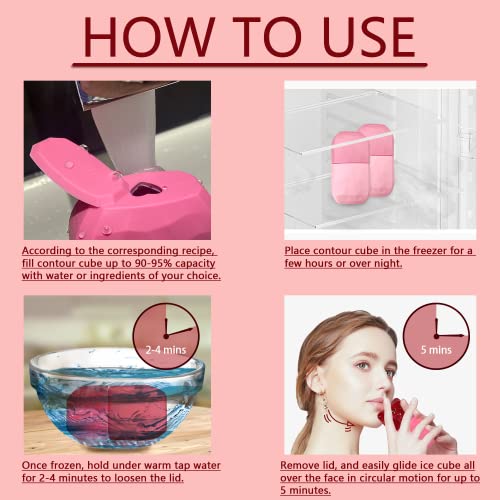 HOW TO USE

According to the corresponding recipe, fill contour cube up to 90-95% capacity with water or ingredients of your choice.

Place contour cube in the freezer for a few hours or over night.

2-4 mins

Once frozen, hold under warm tap water for 2-4 minutes to loosen the lid.

5 mins

Remove lid, and easily glide ice cube all over the face in circular motion for up to 5 minutes.