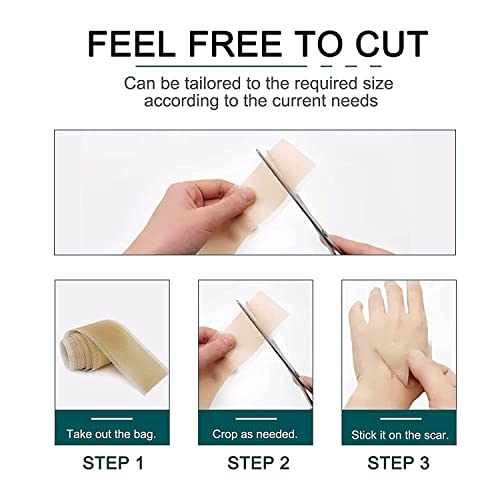 FEEL FREE TO CUT

Can be tailored to the required size according to the current needs

Take out the bag.

STEP 1

Crop as needed.

STEP 2

Stick it on the scar.

STEP 3