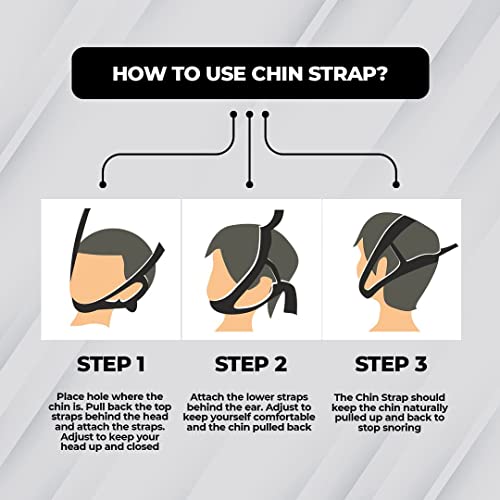 HOW TO USE CHIN STRAP?

STEP 1

Place hole where the chin is. Pull back the top straps behind the head and attach the straps. Adjust to keep your head up and closed

STEP 2

Attach the lower straps behind the ear. Adjust to keep yourself comfortable and the chin pulled back

STEP 3

The Chin Strap should keep the chin naturally pulled up and back to stop snoring