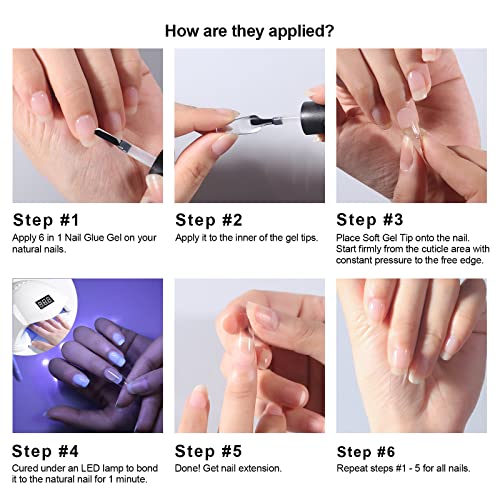 How are they applied?

Step #1
Apply 6 in 1 Nail Glue Gel on your natural nails.

Step #2
Apply it to the inner of the gel tips.

Step #3
Place Soft Gel Tip onto the nail. Start firmly from the cuticle area with constant pressure to the free edge.

Step #4
Cured under an LED lamp to bond it to the natural nail for 1 minute.

Step #5
Done! Get nail extension.

Step #6
Repeat steps #1 - 5 for all nails.