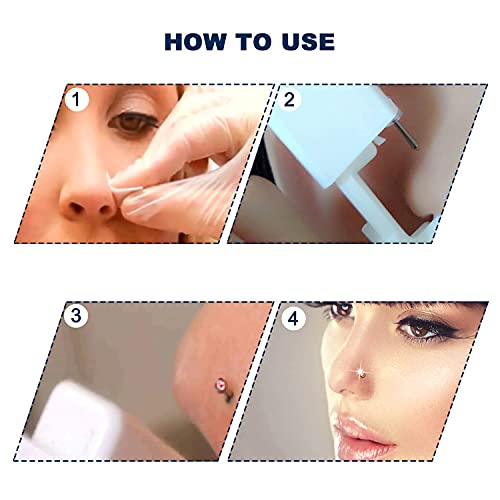 HOW TO USE

1

2

3

4