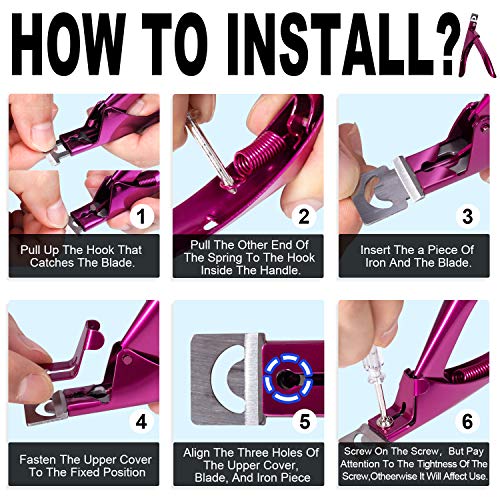 HOW TO INSTALL?

1
Pull Up The Hook That Catches The Blade.

2
Pull The Other End Of The Spring To The Hook Inside The Handle.

3
Insert The a Piece Of Iron And The Blade.

4
Fasten The Upper Cover To The Fixed Position

5
Align The Three Holes Of The Upper Cover, Blade, And Iron Piece

6
Screw On The Screw, But Pay Attention To The Tightness Of The Screw,Otheerwise It Will Affect Use.