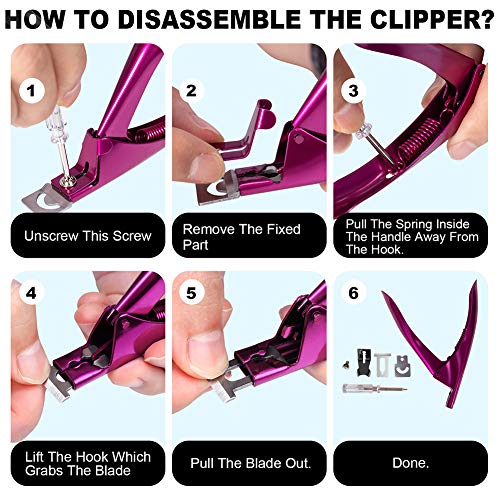 HOW TO DISASSEMBLE THE CLIPPER?

1

Unscrew This Screw

2

Remove The Fixed Part

3

Pull The Spring Inside The Handle Away From The Hook.

4

Lift The Hook Which Grabs The Blade

5

Pull The Blade Out.

6

Done.