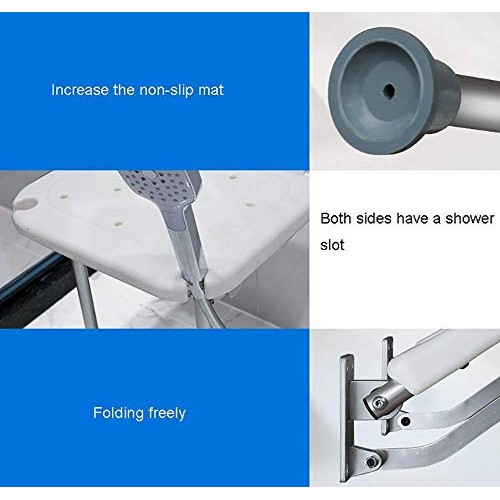 Increase the non-slip mat

Both sides have a shower slot

Folding freely