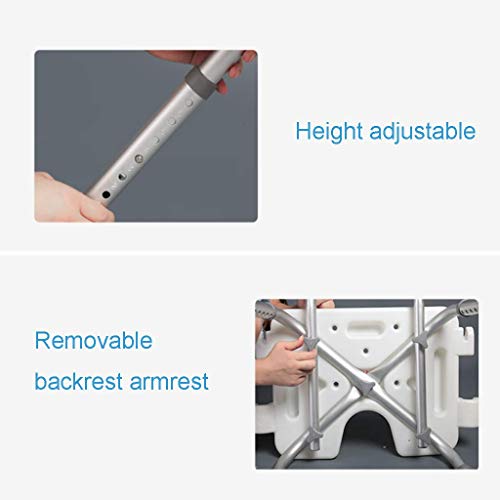 Height adjustable

Removable
backrest armrest