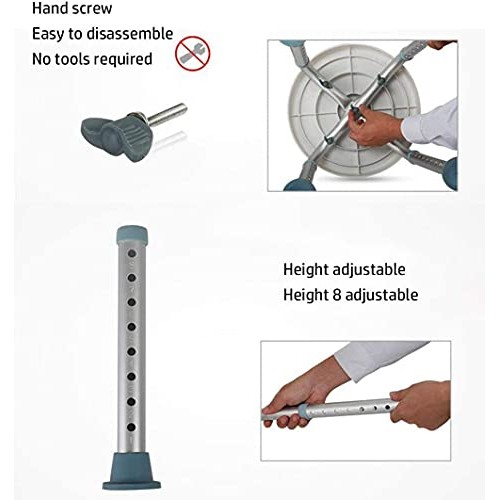 Hand screw
Easy to disassemble
No tools required

Height adjustable
Height 8 adjustable