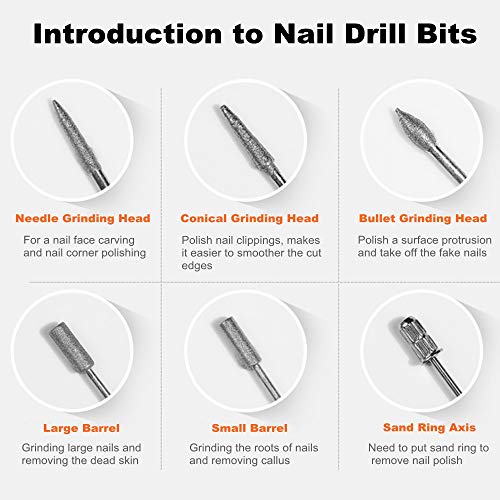 Introduction to Nail Drill Bits

Needle Grinding Head

For a nail face carving and nail corner polishing

Conical Grinding Head

Polish nail clippings, makes it easier to smoother the cut edges

Bullet Grinding Head

Polish a surface protrusion and take off the fake nails

Large Barrel

Grinding large nails and removing the dead skin

Small Barrel

Grinding the roots of nails and removing callus

Sand Ring Axis

Need to put sand ring to remove nail polish