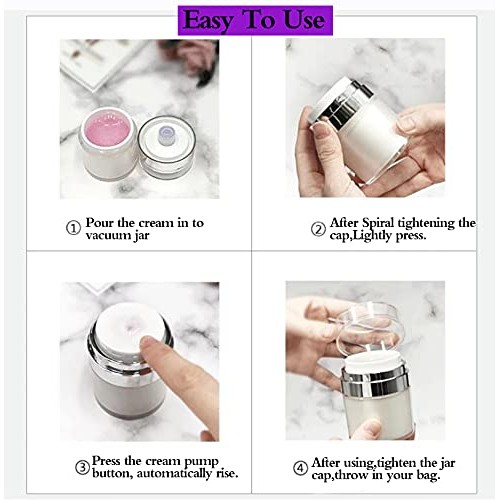 Easy To Use

① Pour the cream in to vacuum jar

② After Spiral tightening the cap,Lightly press.

③ Press the cream pump button, automatically rise.

④ After using,tighten the jar cap,throw in your bag.