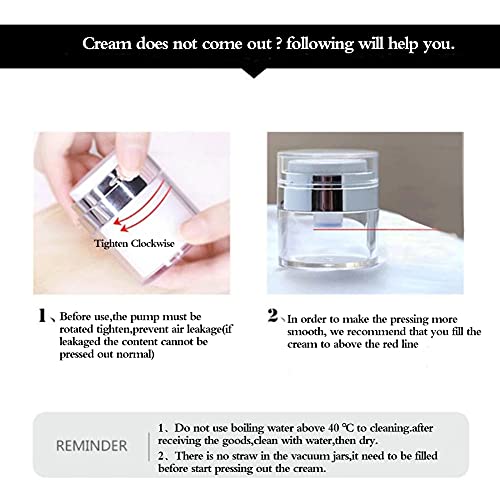 Cream does not come out ? following will help you.

Tighten Clockwise

1、Before use,the pump must be rotated tighten,prevent air leakage(if leakaged the content cannot be pressed out normal)

2、In order to make the pressing more smooth, we recommend that you fill the cream to above the red line

REMINDER

1、Do not use boiling water above 40 ℃ to cleaning.after receiving the goods,clean with water,then dry.
2、There is no straw in the vacuum jars,it need to be filled before start pressing out the cream.