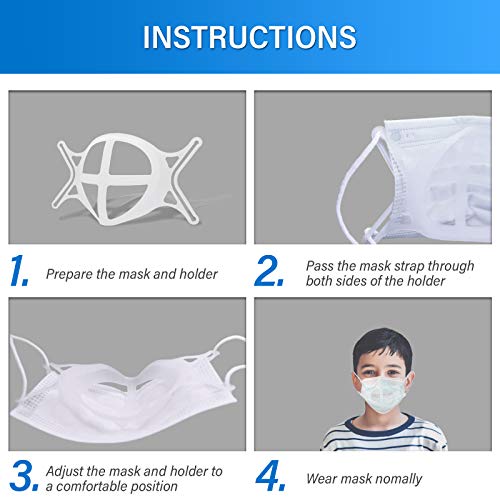 INSTRUCTIONS

1. Prepare the mask and holder

2. Pass the mask strap through both sides of the holder

3. Adjust the mask and holder to a comfortable position

4. Wear mask nomally