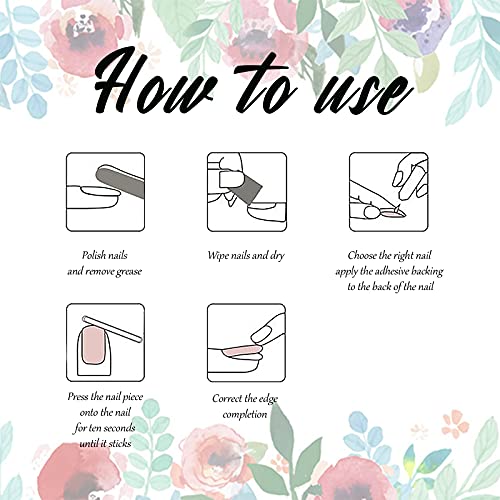 How to use

Polish nails and remove grease

Wipe nails and dry

Choose the right nail apply the adhesive backing to the back of the nail

Press the nail piece onto the nail for ten seconds until it sticks

Correct the edge completion