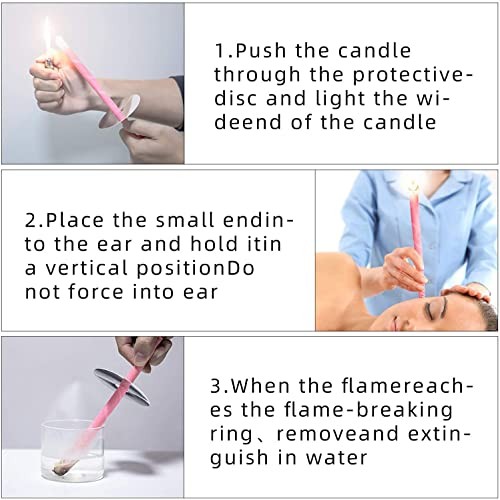 1.Push the candle through the protective-disc and light the wideend of the candle

2.Place the small endinto the ear and hold itin a vertical positionDo not force into ear

3.When the flamereaches the flame-breaking ring、removeand extinguish in water