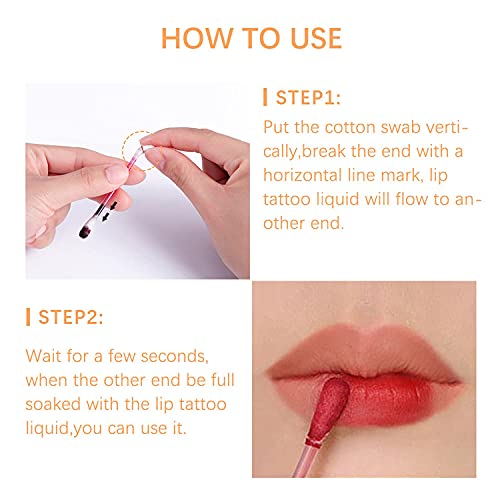 HOW TO USE

STEP1:

Put the cotton swab vertically,break the end with a horizontal line mark, lip tattoo liquid will flow to another end.

STEP2:

Wait for a few seconds, when the other end be full soaked with the lip tattoo liquid,you can use it.