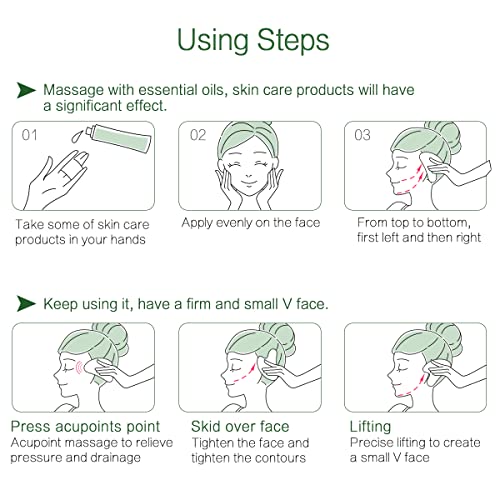 Using Steps

Massage with essential oils, skin care products will have a significant effect.

01

Take some of skin care products in your hands

02

Apply evenly on the face

03

From top to bottom, first left and then right

Keep using it, have a firm and small V face.

Press acupoints point
Acupoint massage to relieve pressure and drainage

Skid over face
Tighten the face and tighten the contours

Lifting
Precise lifting to create a small V face