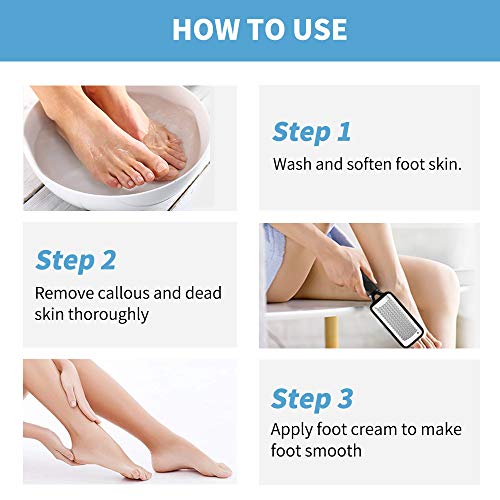 HOW TO USE

Step 1
Wash and soften foot skin.

Step 2
Remove callous and dead skin thoroughly

Step 3
Apply foot cream to make foot smooth