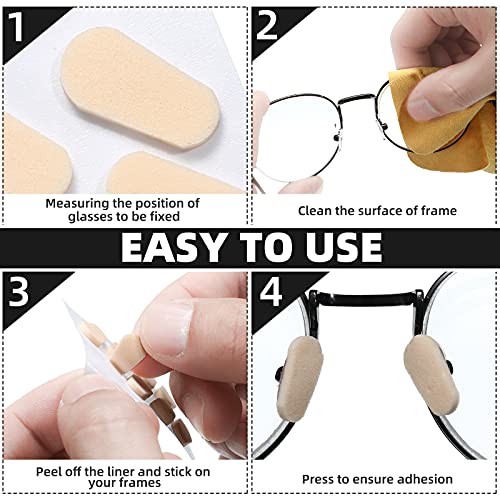 1

Measuring the position of glasses to be fixed

2

Clean the surface of frame

EASY TO USE

3

Peel off the liner and stick on your frames

4

Press to ensure adhesion