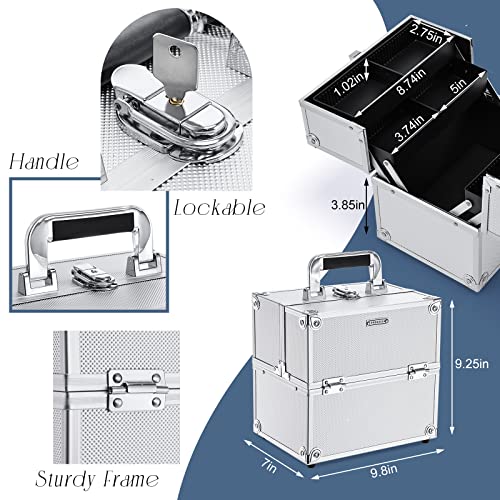 Handle

Lockable

Sturdy Frame

2.75in
1.02in
8.74in
5in
3.74in
3.85in
9.25in
7in
9.8in