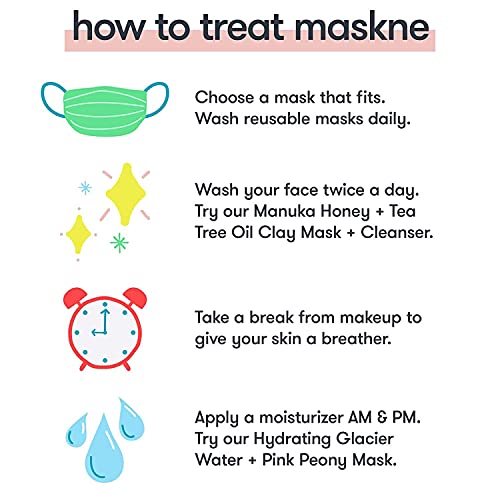 how to treat maskne

Choose a mask that fits. Wash reusable masks daily.

Wash your face twice a day. Try our Manuka Honey + Tea Tree Oil Clay Mask + Cleanser.

Take a break from makeup to give your skin a breather.

Apply a moisturizer AM & PM. Try our Hydrating Glacier Water + Pink Peony Mask.