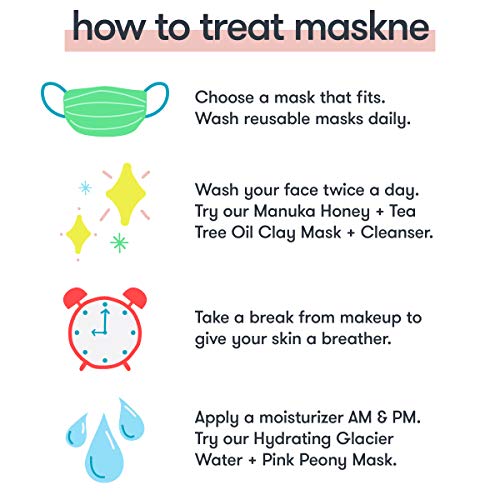 how to treat maskne

Choose a mask that fits. Wash reusable masks daily.

Wash your face twice a day. Try our Manuka Honey + Tea Tree Oil Clay Mask + Cleanser.

Take a break from makeup to give your skin a breather.

Apply a moisturizer AM & PM. Try our Hydrating Glacier Water + Pink Peony Mask.