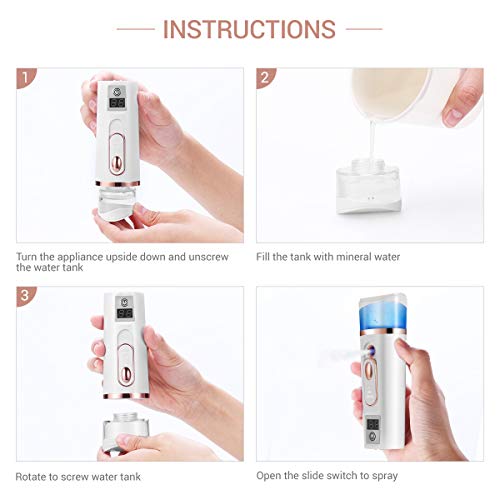 INSTRUCTIONS

1

Turn the appliance upside down and unscrew the water tank

2

Fill the tank with mineral water

3

Rotate to screw water tank

Open the slide switch to spray