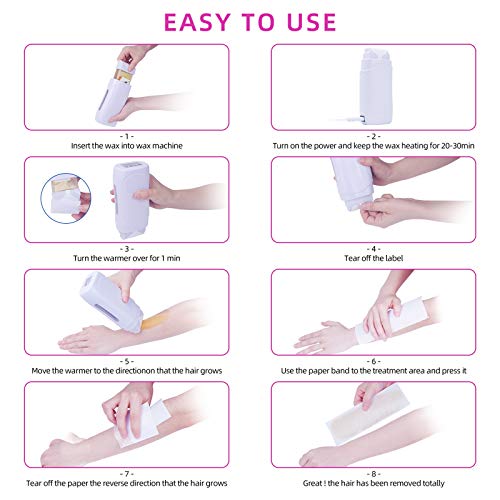 EASY TO USE

- 1 -
Insert the wax into wax machine

- 2 -
Turn on the power and keep the wax heating for 20-30min

- 3 -
Turn the warmer over for 1 min

- 4 -
Tear off the label

- 5 -
Move the warmer to the directionon that the hair grows

- 6 -
Use the paper band to the treatment area and press it

- 7 -
Tear off the paper the reverse direction that the hair grows

- 8 -
Great ! the hair has been removed totally