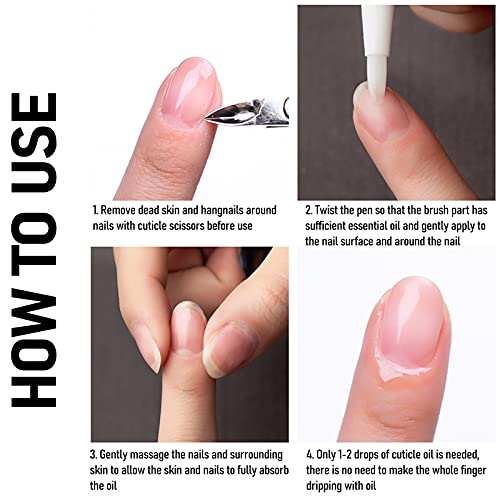 HOW TO USE

1. Remove dead skin and hangnails around nails with cuticle scissors before use

2. Twist the pen so that the brush part has sufficient essential oil and gently apply to the nail surface and around the nail

3. Gently massage the nails and surrounding skin to allow the skin and nails to fully absorb the oil

4. Only 1-2 drops of cuticle oil is needed, there is no need to make the whole finger dripping with oil