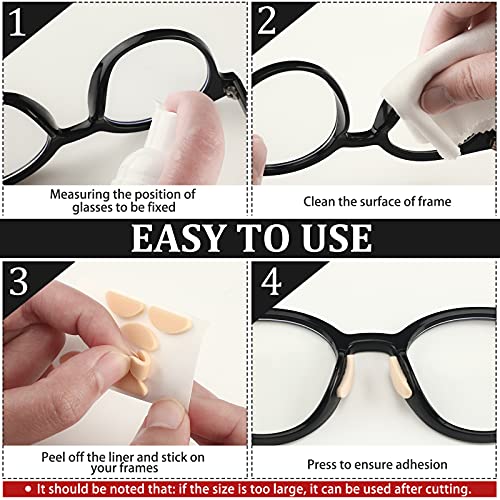 1

Measuring the position of glasses to be fixed

2

Clean the surface of frame

EASY TO USE

3

Peel off the liner and stick on your frames

4

Press to ensure adhesion

• It should be noted that: if the size is too large, it can be used after cutting.