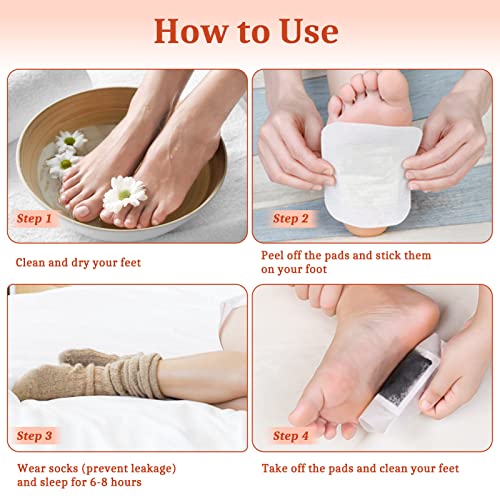 How to Use

Step 1

Clean and dry your feet

Step 2

Peel off the pads and stick them on your foot

Step 3

Wear socks (prevent leakage) and sleep for 6-8 hours

Step 4

Take off the pads and clean your feet