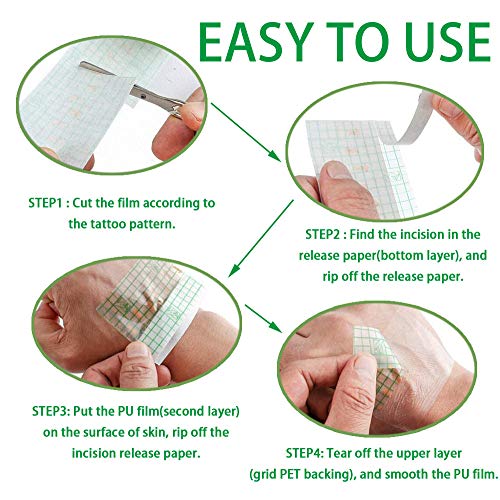 EASY TO USE

STEP1 : Cut the film according to the tattoo pattern.

STEP2 : Find the incision in the release paper(bottom layer), and rip off the release paper.

STEP3: Put the PU film(second layer) on the surface of skin, rip off the incision release paper.

STEP4: Tear off the upper layer (grid PET backing), and smooth the PU film.